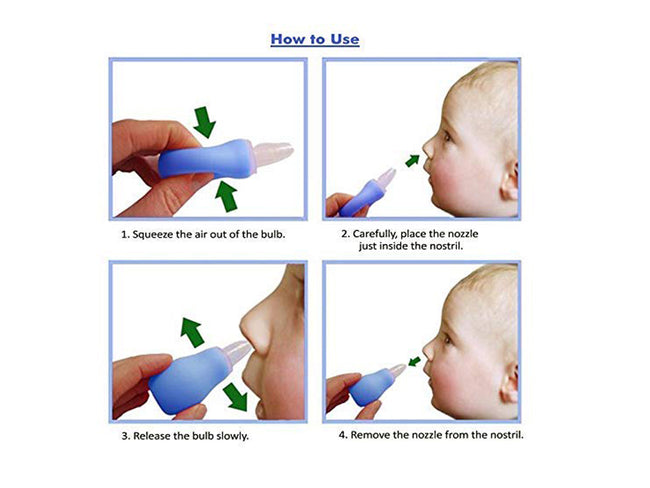 How to Use

1. Squeeze the air out of the bulb.

2. Carefully, place the nozzle just inside the nostril.

3. Release the bulb slowly.

4. Remove the nozzle from the nostril.